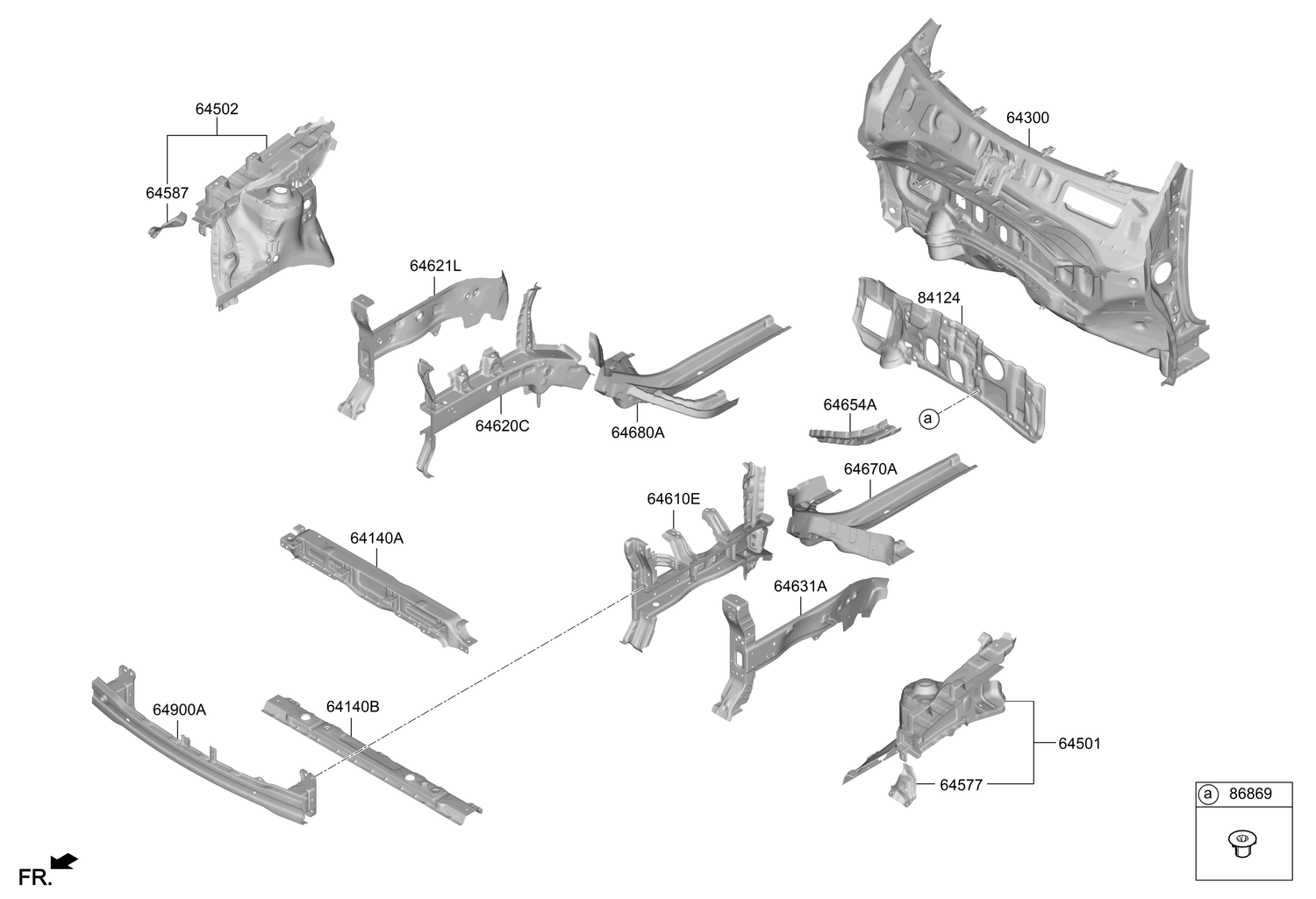 64502

64587

64300

64621L

84124

64620C

64680A

64654A

a

64670A

64610E

64140A

64631A

64900A

64140B

64501

64577

a 86869

FR.